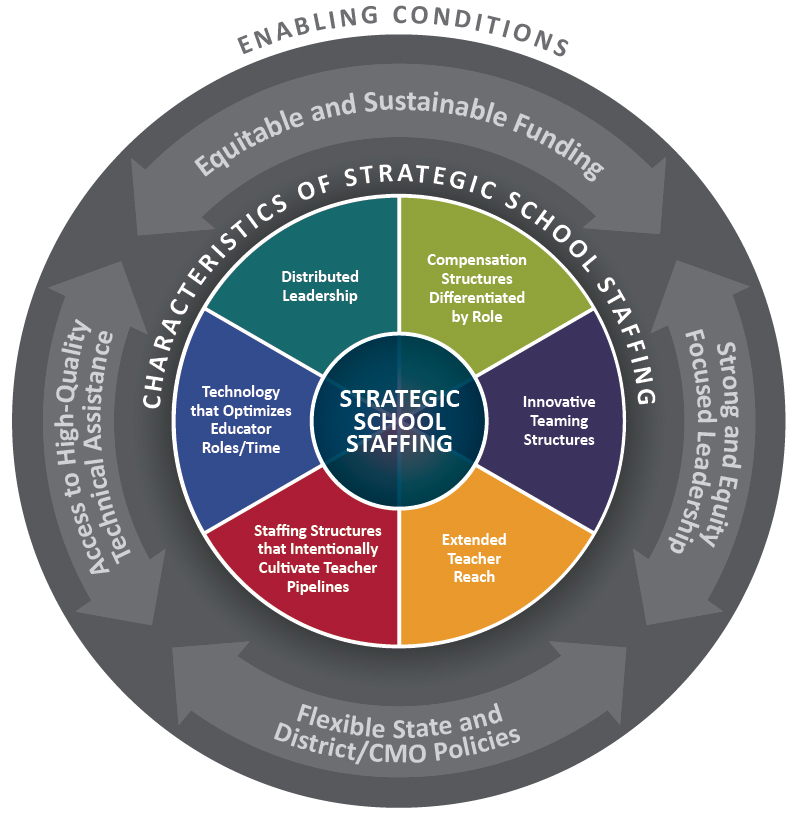 ENABLING CONDITIONS

Equitable and Sustainable Funding

Strong and Equity Focused Leadership

Flexible State and District/CMO Policies

Access to High-Quality Technical Assistance

CHARACTERISTICS OF STRATEGIC SCHOOL STAFFING

Distributed Leadership

Compensation Structures Differentiated by Role

Innovative Teaming Structures

Extended Teacher Reach

Staffing Structures that Intentionally Cultivate Teacher Pipelines

Technology that Optimizes Educator Roles/Time

STRATEGIC SCHOOL STAFFING